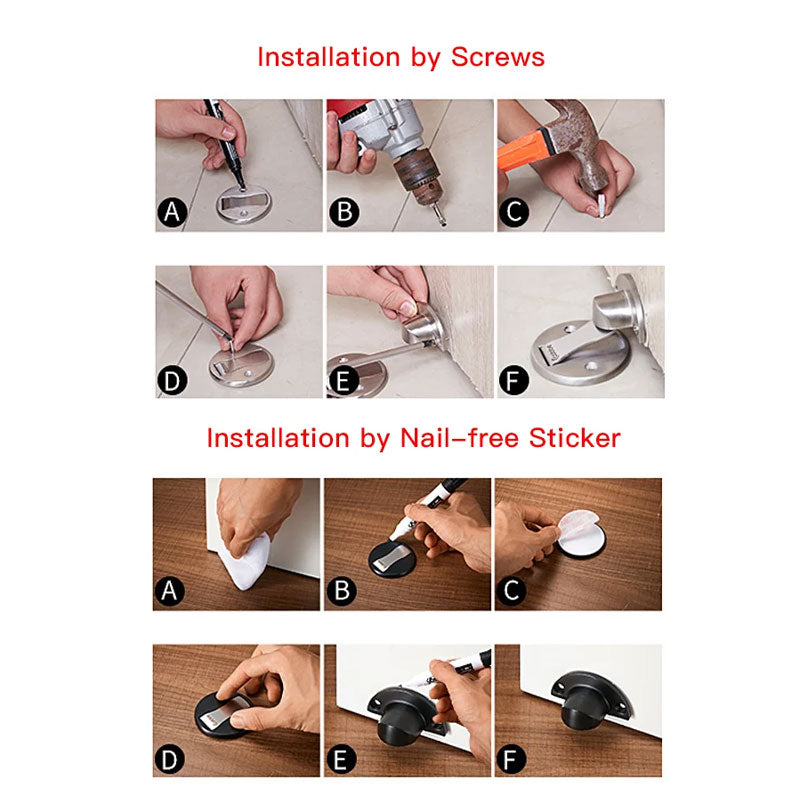 Installation by Screws

A

B

C

D

E

F

Installation by Nail-free Sticker

A

B

C

D

E

F