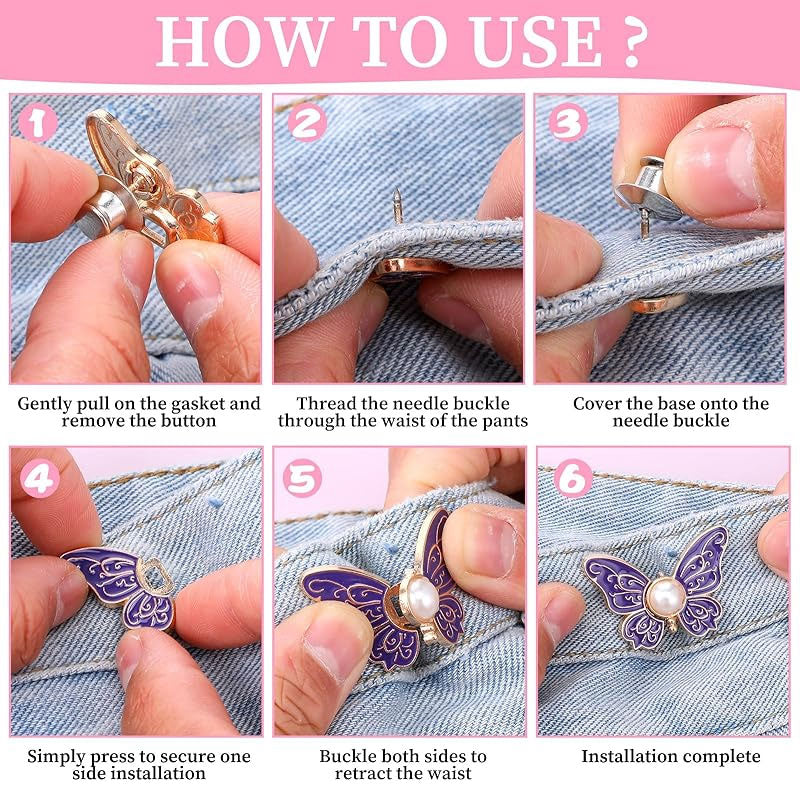 HOW TO USE ?

1

Gently pull on the gasket and remove the button

2

Thread the needle buckle through the waist of the pants

3

Cover the base onto the needle buckle

4

Simply press to secure one side installation

5

Buckle both sides to retract the waist

6

Installation complete