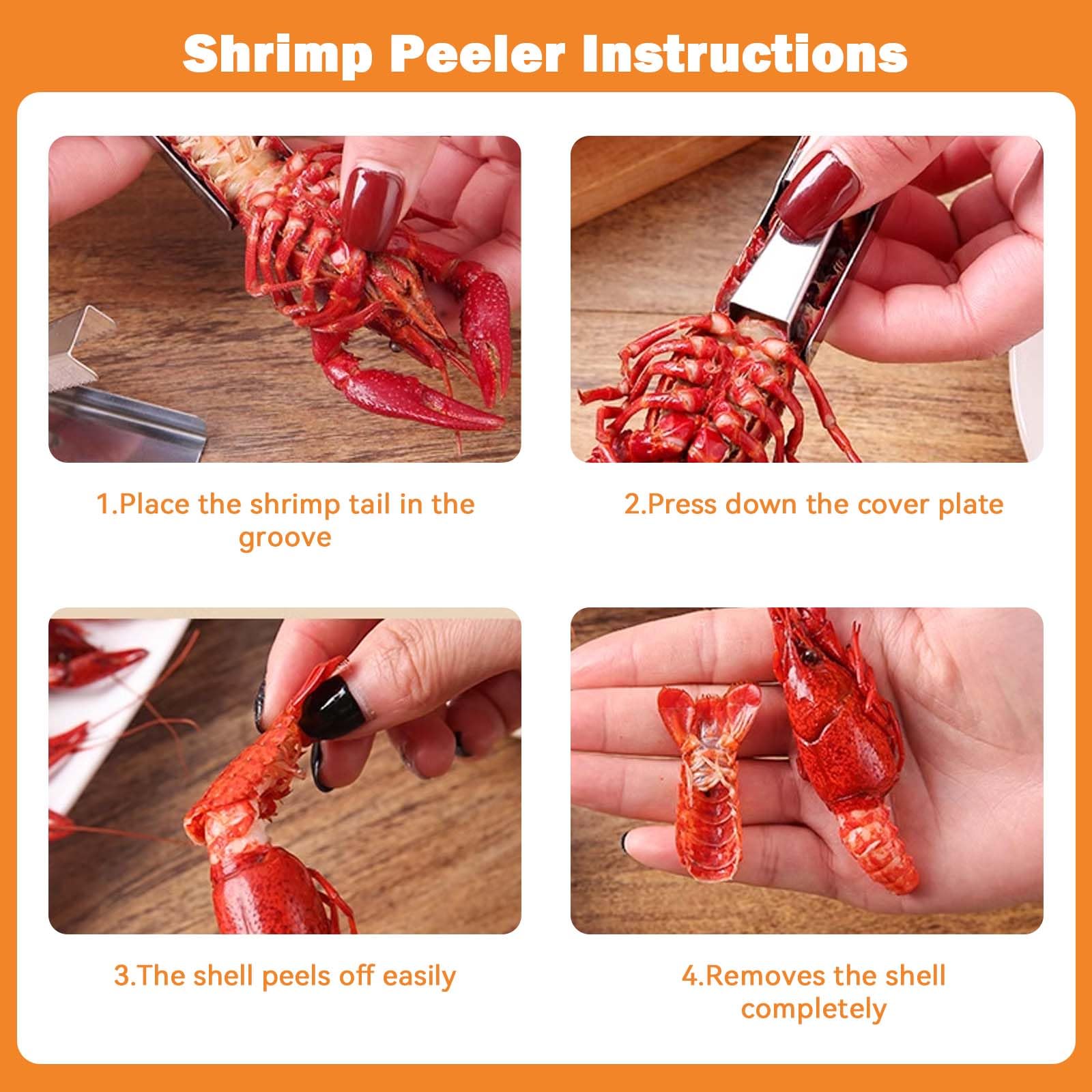 Shrimp Peeler Instructions

1.Place the shrimp tail in the groove

2.Press down the cover plate

3.The shell peels off easily

4.Removes the shell completely