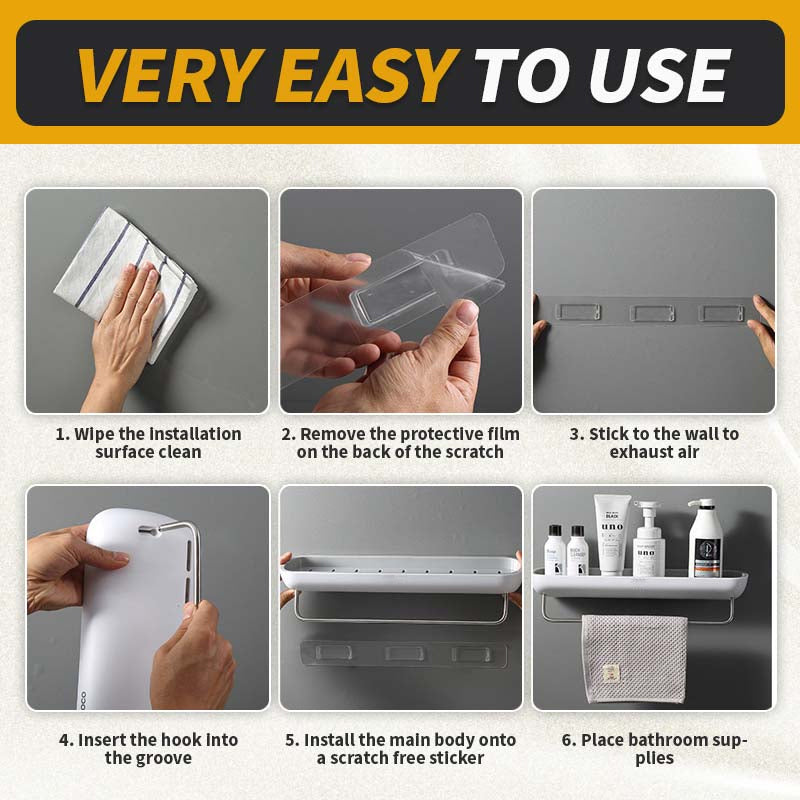 VERY EASY TO USE

1. Wipe the installation surface clean

2. Remove the protective film on the back of the scratch

3. Stick to the wall to exhaust air

4. Insert the hook into the groove

5. Install the main body onto a scratch free sticker

6. Place bathroom supplies

uno

uno