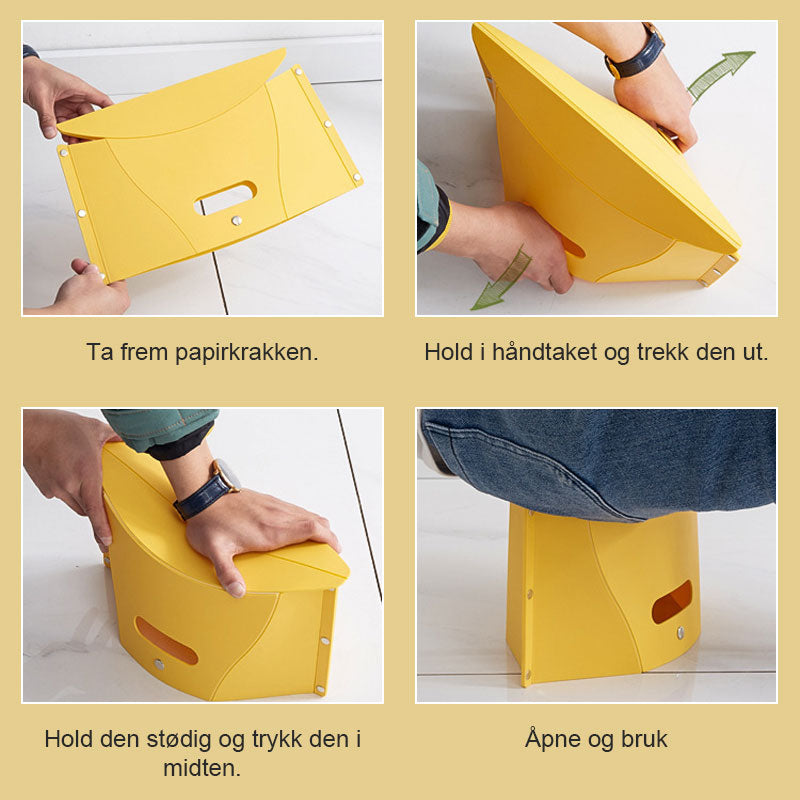 Ta frem papirkrakken.

Hold i håndtaket og trekk den ut.

Hold den stødig og trykk den i midten.

Åpne og bruk