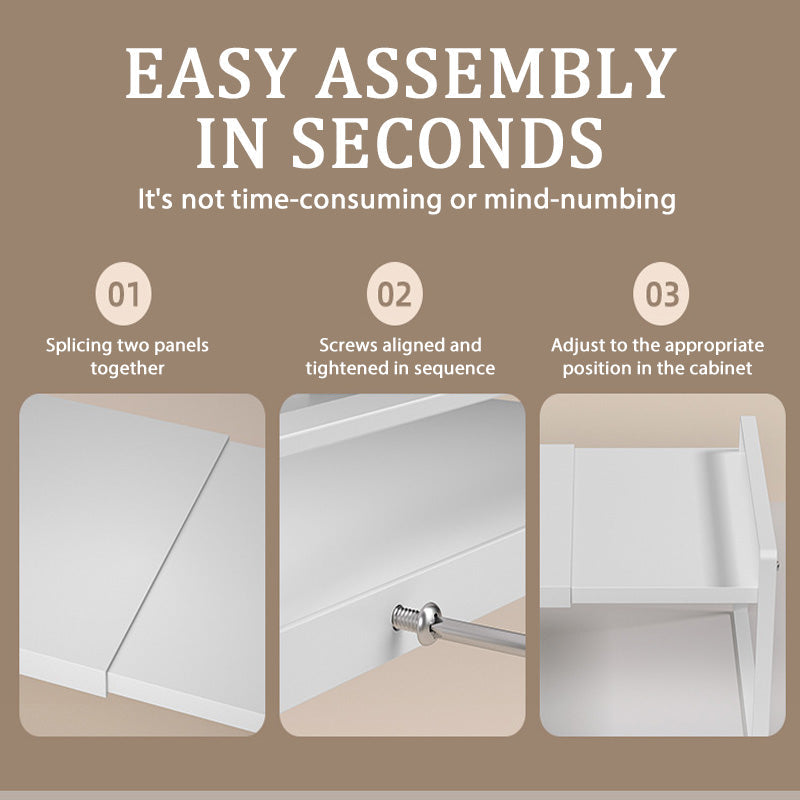 EASY ASSEMBLY IN SECONDS

It's not time-consuming or mind-numbing

01

Splicing two panels together

02

Screws aligned and tightened in sequence

03

Adjust to the appropriate position in the cabinet