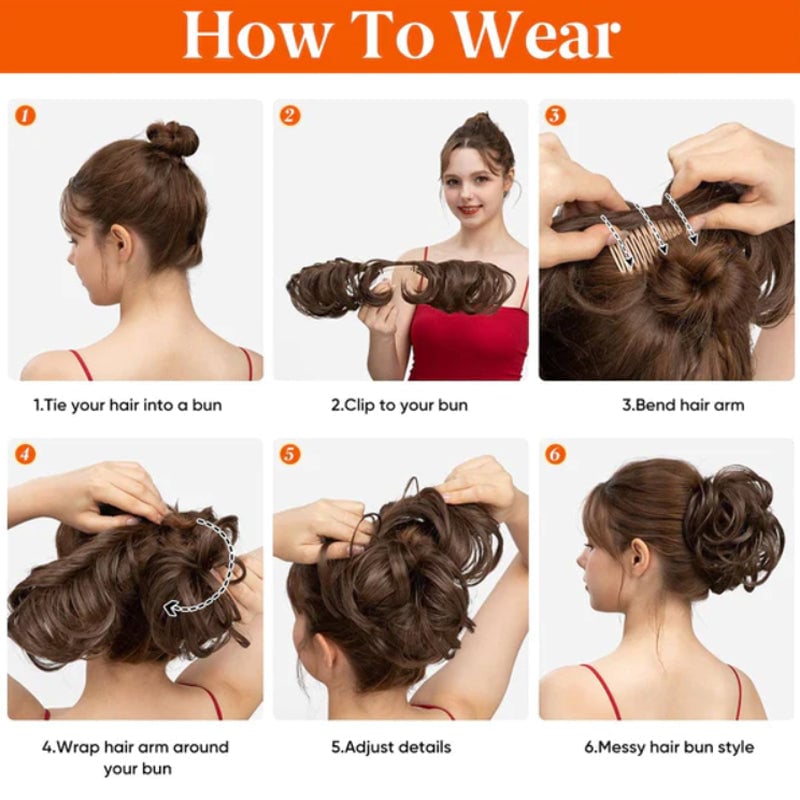 How To Wear

1

1.Tie your hair into a bun

2

2.Clip to your bun

3

3.Bend hair arm

4

4.Wrap hair arm around your bun

5

5.Adjust details

6

6.Messy hair bun style