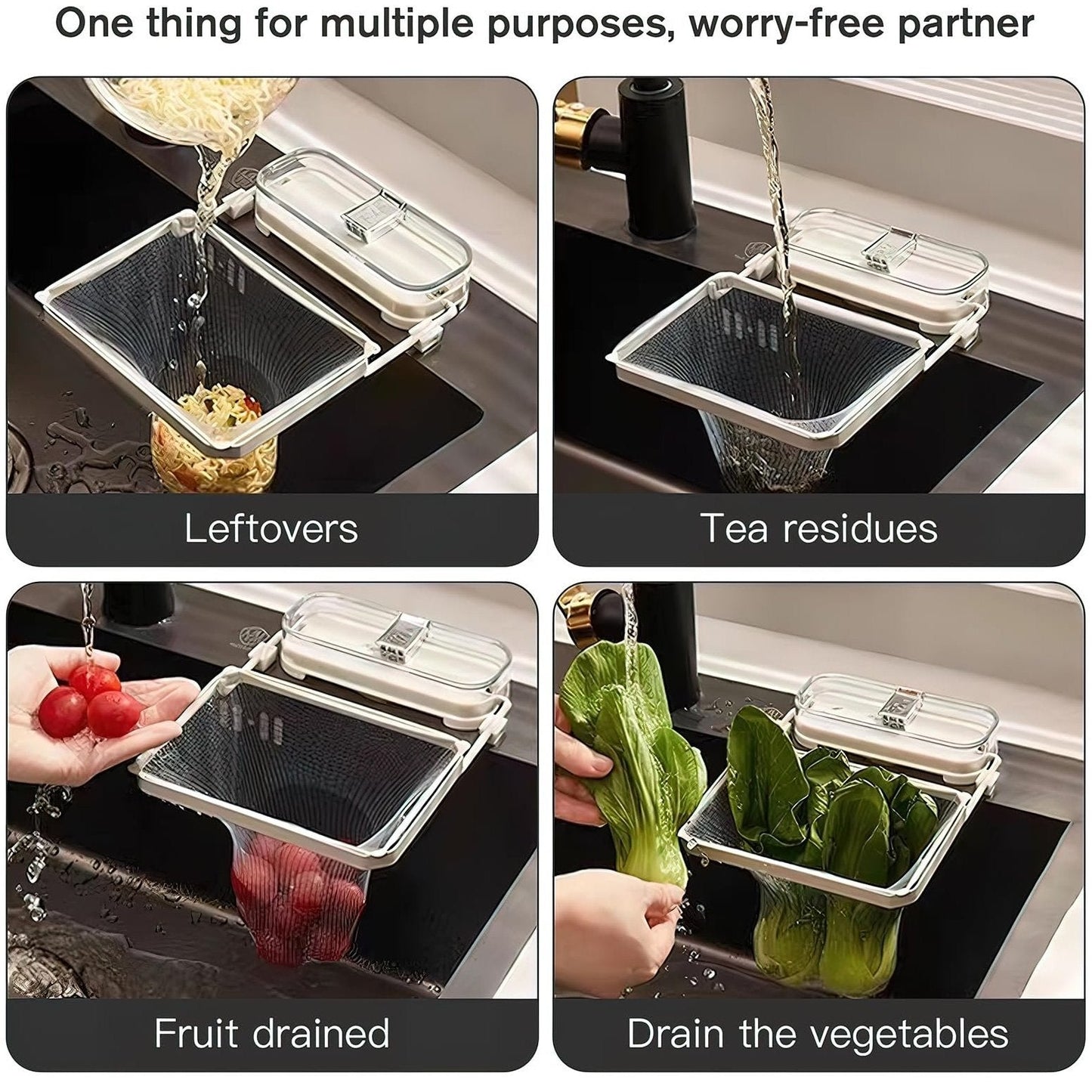 One thing for multiple purposes, worry-free partner

Leftovers

Tea residues

Fruit drained

Drain the vegetables