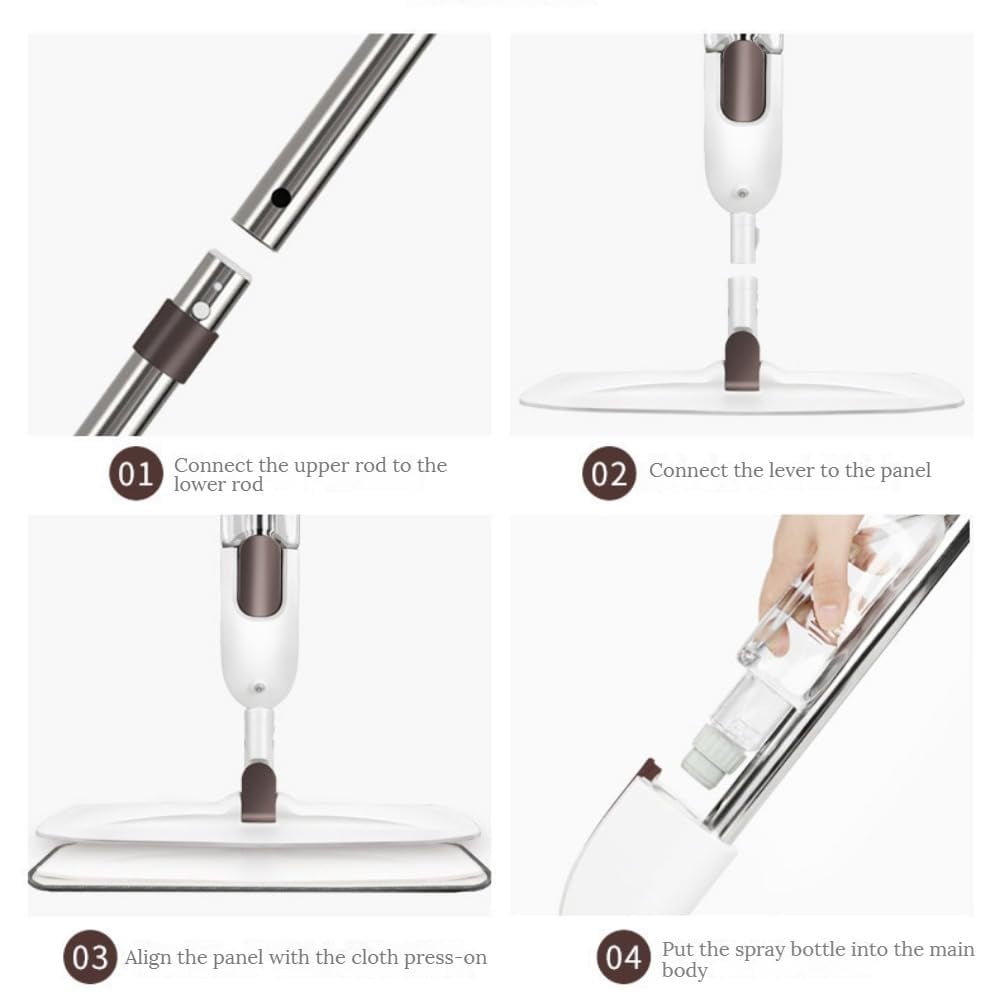 01 Connect the upper rod to the lower rod

02 Connect the lever to the panel

03 Align the panel with the cloth press-on

04 Put the spray bottle into the main body