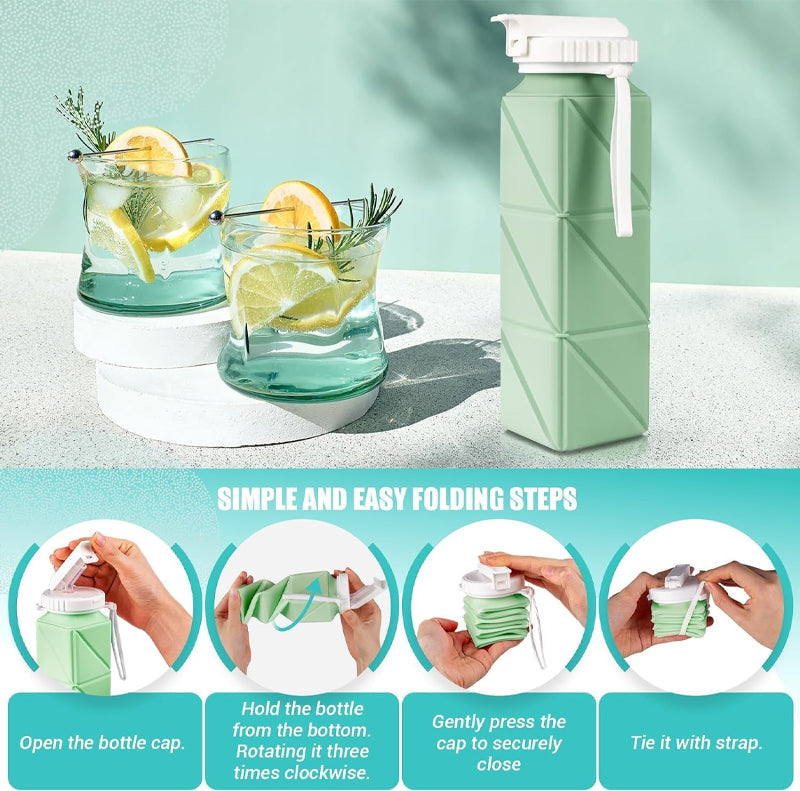 SIMPLE AND EASY FOLDING STEPS

Open the bottle cap.

Hold the bottle from the bottom. Rotating it three times clockwise.

Gently press the cap to securely close

Tie it with strap.