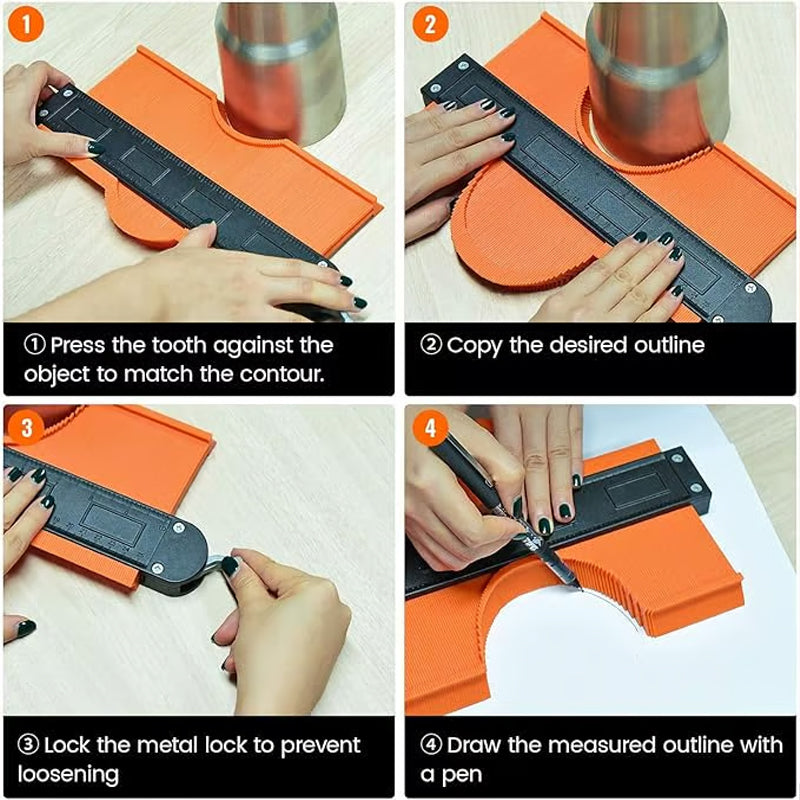 1

① Press the tooth against the object to match the contour.

2

② Copy the desired outline

3

③ Lock the metal lock to prevent loosening

4

④ Draw the measured outline with a pen