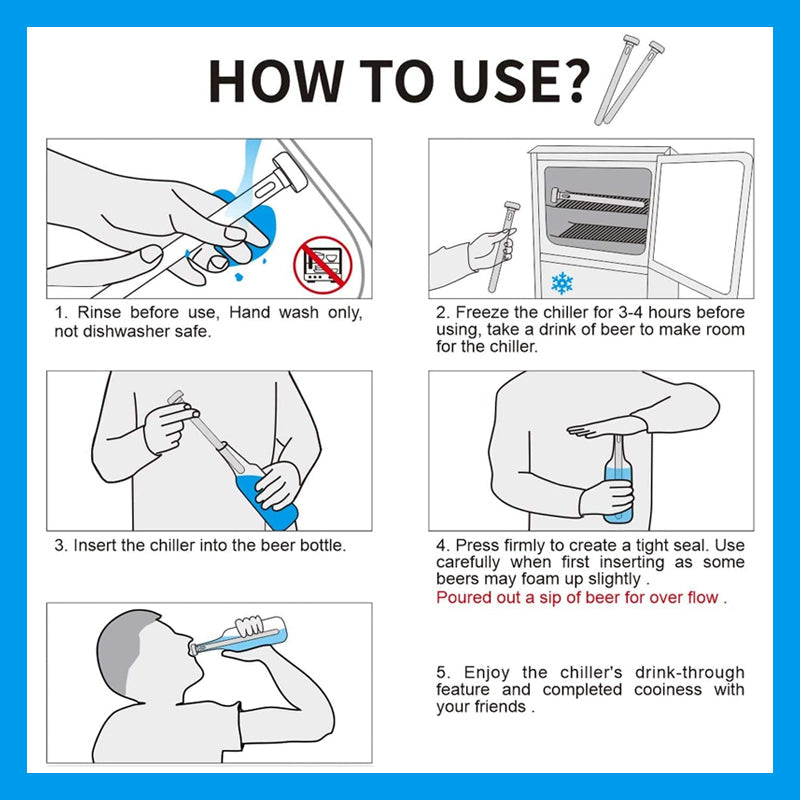 HOW TO USE?

1. Rinse before use, Hand wash only, not dishwasher safe.

2. Freeze the chiller for 3-4 hours before using, take a drink of beer to make room for the chiller.

3. Insert the chiller into the beer bottle.

4. Press firmly to create a tight seal. Use carefully when first inserting as some beers may foam up slightly .
Poured out a sip of beer for over flow .

5. Enjoy the chiller's drink-through feature and completed cooiness with your friends .