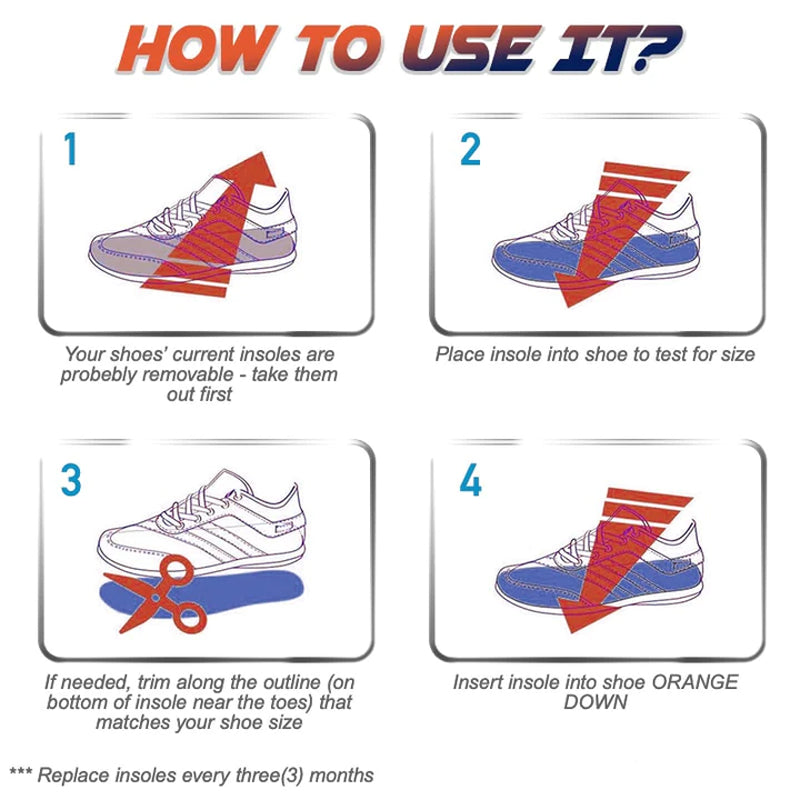 HOW TO USE IT?

1

Your shoes' current insoles are probebly removable - take them out first

2

Place insole into shoe to test for size

3

If needed, trim along the outline (on bottom of insole near the toes) that matches your shoe size

4

Insert insole into shoe ORANGE DOWN

*** Replace insoles every three(3) months