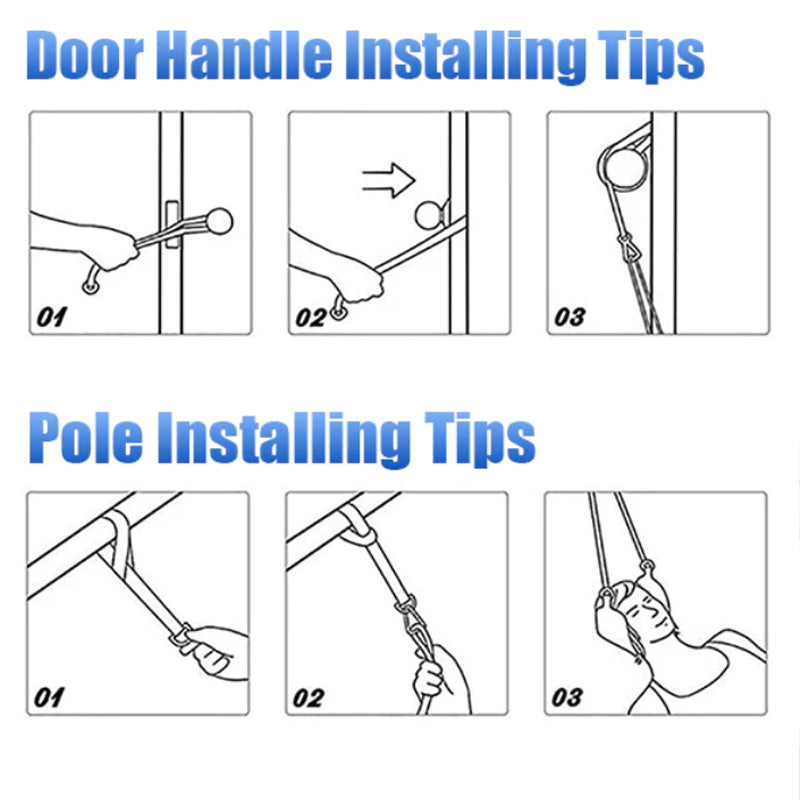 Door Handle Installing Tips

01

02

03

Pole Installing Tips

01

02

03