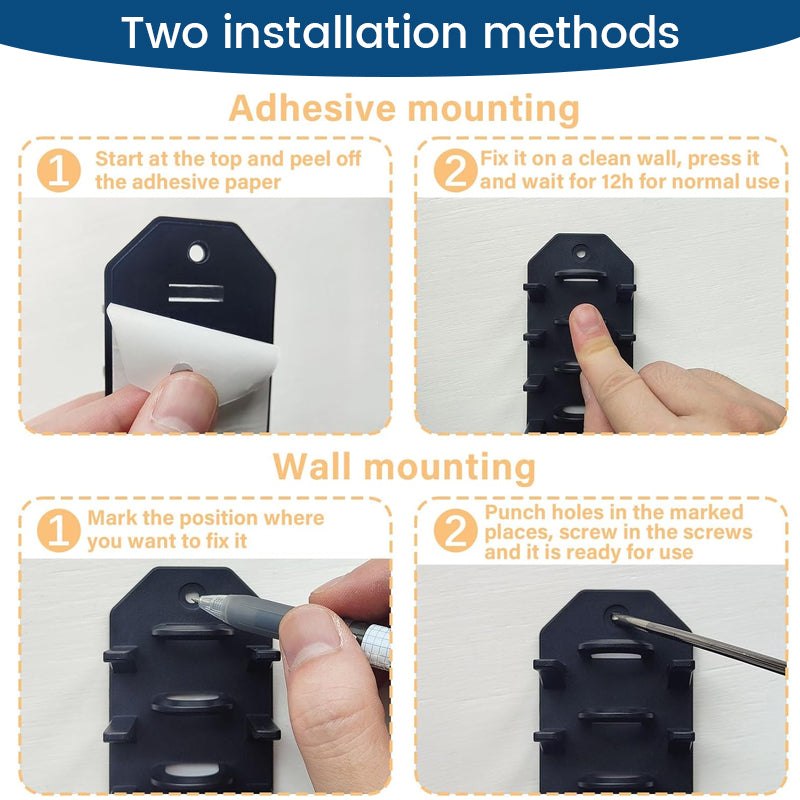 Two installation methods

Adhesive mounting

1 Start at the top and peel off the adhesive paper

2 Fix it on a clean wall, press it and wait for 12h for normal use

Wall mounting

1 Mark the position where you want to fix it

2 Punch holes in the marked places, screw in the screws and it is ready for use