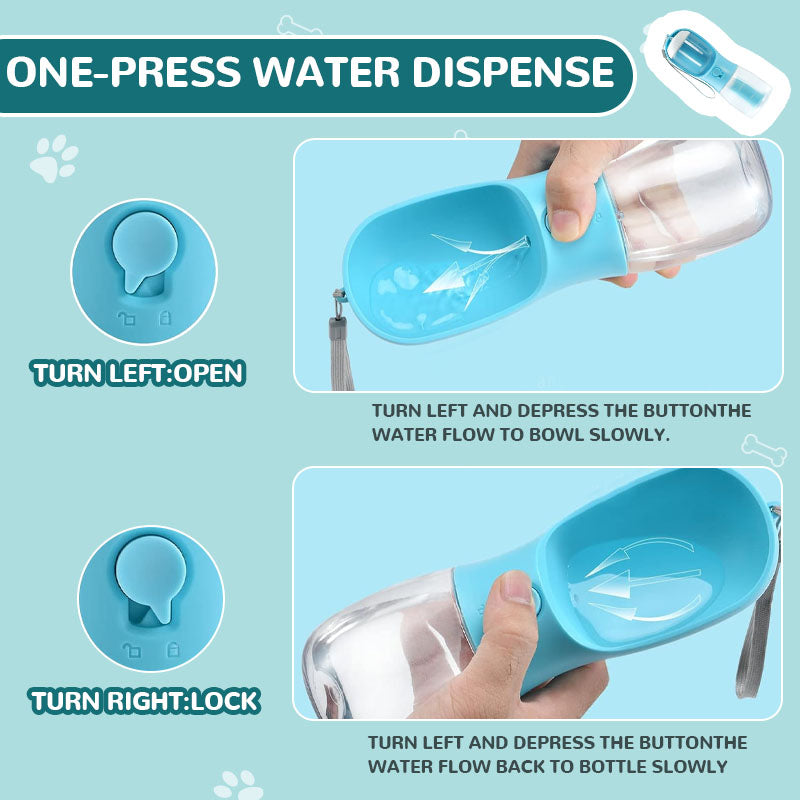 ONE-PRESS WATER DISPENSE

TURN LEFT:OPEN

TURN LEFT AND DEPRESS THE BUTTONTHE WATER FLOW TO BOWL SLOWLY.

TURN RIGHT:LOCK

TURN LEFT AND DEPRESS THE BUTTONTHE WATER FLOW BACK TO BOTTLE SLOWLY