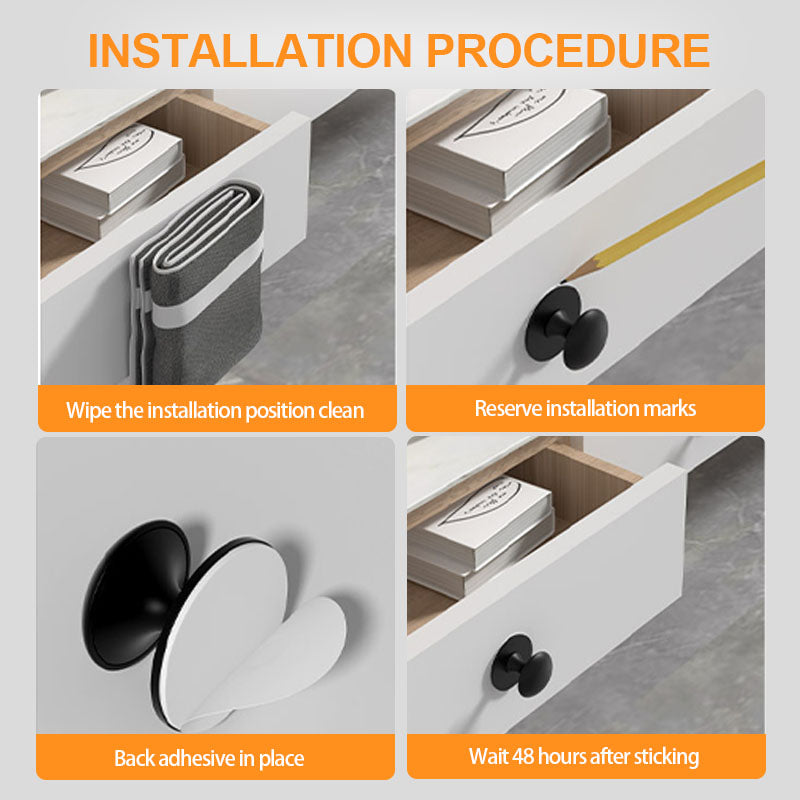 INSTALLATION PROCEDURE

Wipe the installation position clean

Reserve installation marks

Back adhesive in place

Wait 48 hours after sticking