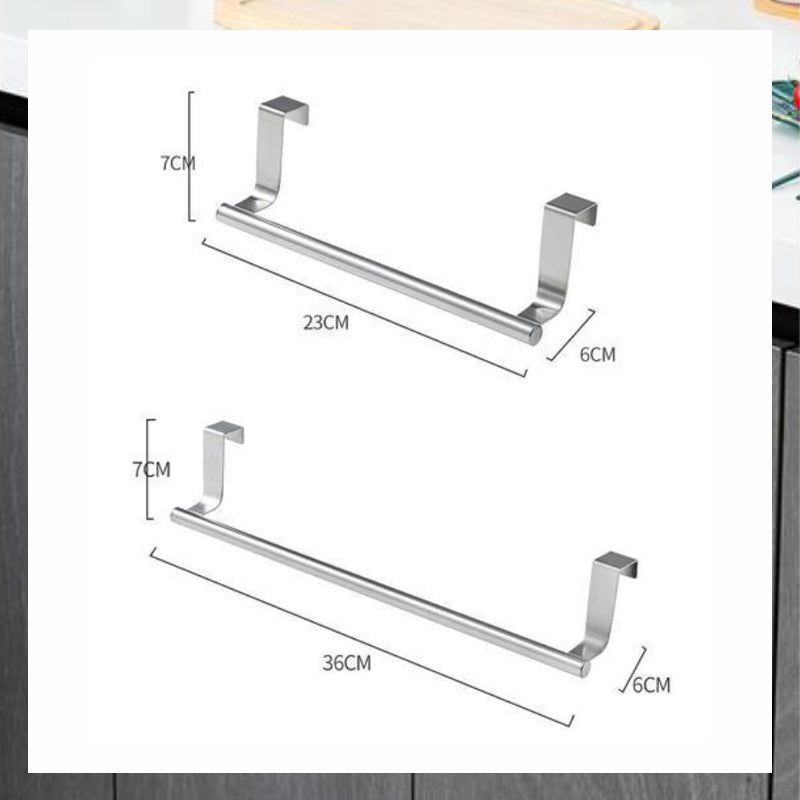 7CM

23CM

6CM

7CM

36CM

6CM