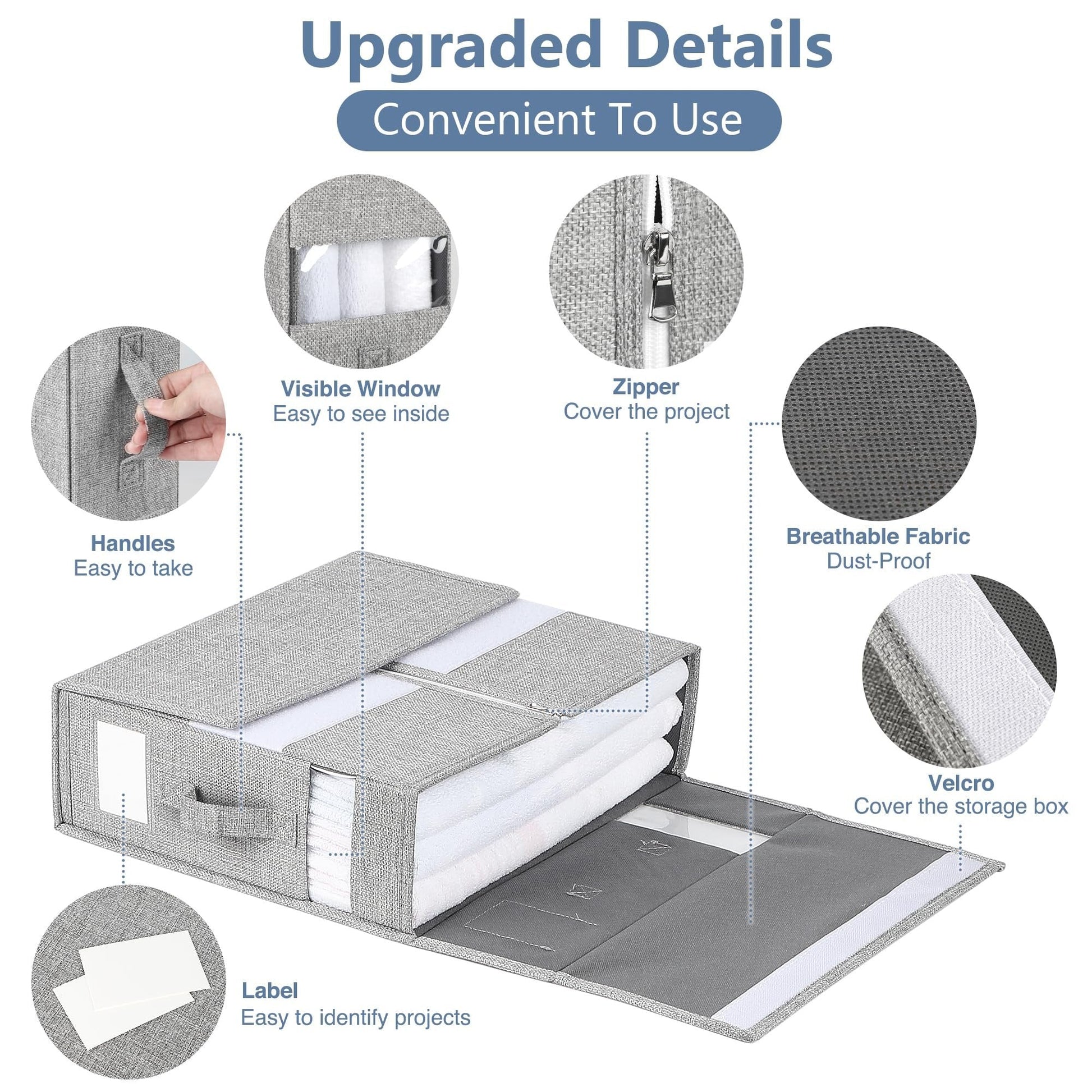 Upgraded Details

Convenient To Use

Visible Window
Easy to see inside

Zipper
Cover the project

Handles
Easy to take

Breathable Fabric
Dust-Proof

Velcro
Cover the storage box

Label
Easy to identify projects