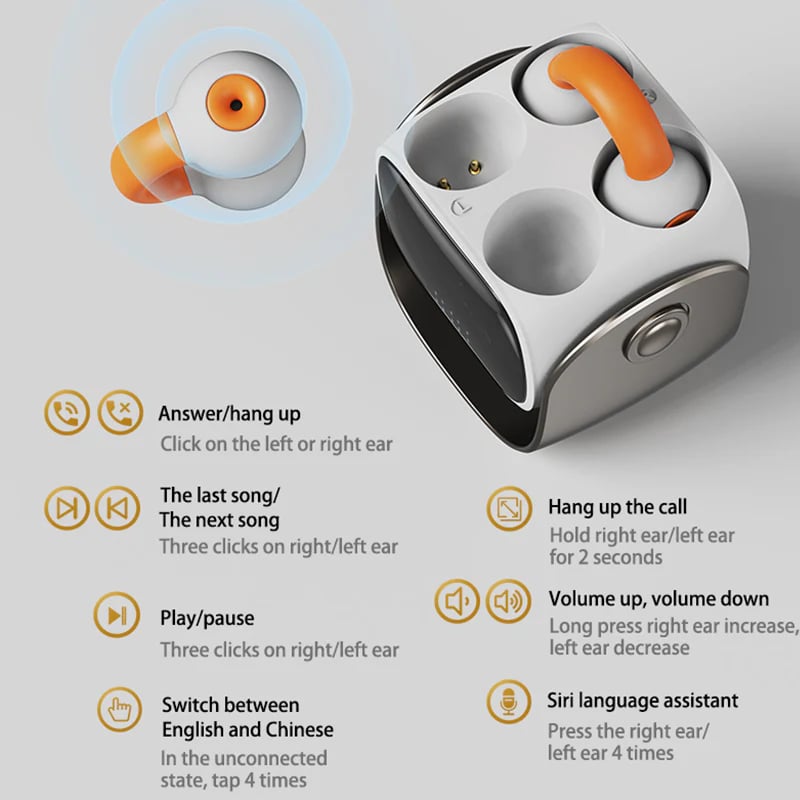 Answer/hang up
Click on the left or right ear

The last song/
The next song
Three clicks on right/left ear

Play/pause
Three clicks on right/left ear

Switch between English and Chinese
In the unconnected state, tap 4 times

Hang up the call
Hold right ear/left ear for 2 seconds

Volume up, volume down
Long press right ear increase, left ear decrease

Siri language assistant
Press the right ear/ left ear 4 times